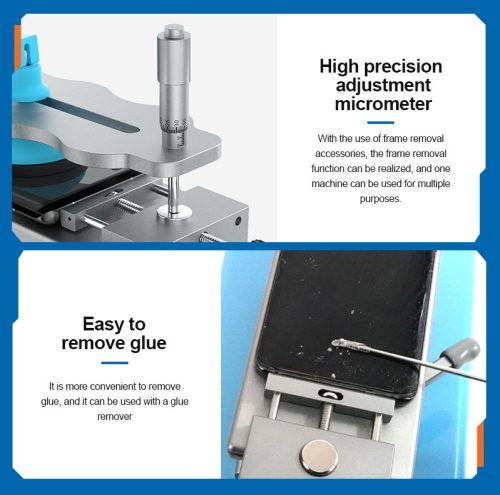 High precision adjustment micrometer

With the use of frame removal accessories, the frame removal function can be realized, and one machine can be used for multiple purposes.

Easy to remove glue

It is more convenient to remove glue, and it can be used with a glue remover